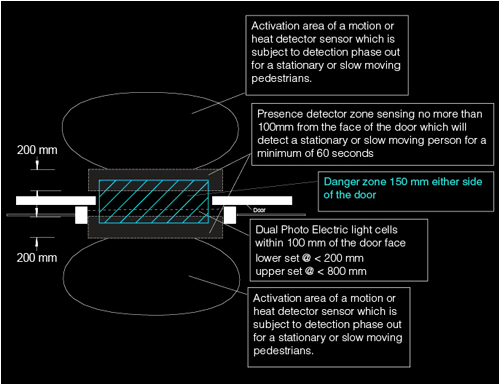 Activation area of a motion or heat detector sensor which is subject to detection phase out for a stationary or slow moving pedestrians.

Presence detector zone sensing no more than 100mm from the face of the door which will detect a stationary or slow moving person for a minimum of 60 seconds

200 mm

Danger zone 150 mm either side of the door

Door

Dual Photo Electric light cells within 100 mm of the door face
lower set @ < 200 mm
upper set @ < 800 mm

200 mm

Activation area of a motion or heat detector sensor which is subject to detection phase out for a stationary or slow moving pedestrians.